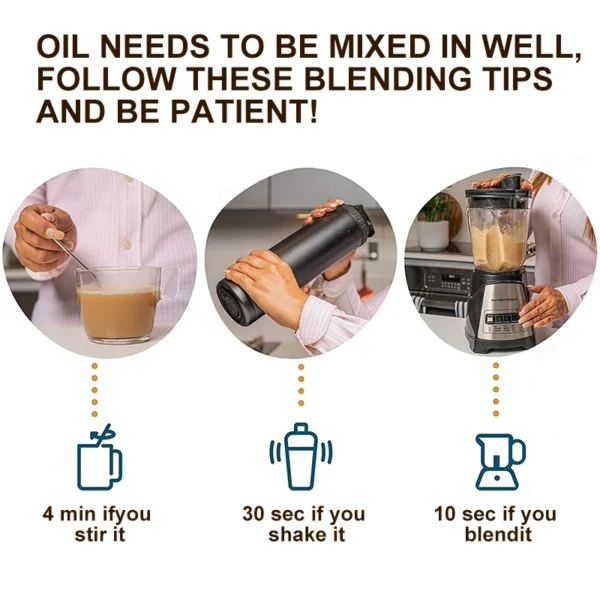 OIL NEEDS TO BE MIXED IN WELL, FOLLOW THESE BLENDING TIPS AND BE PATIENT!

4 min ifyou stir it

30 sec if you shake it

10 sec if you blendit